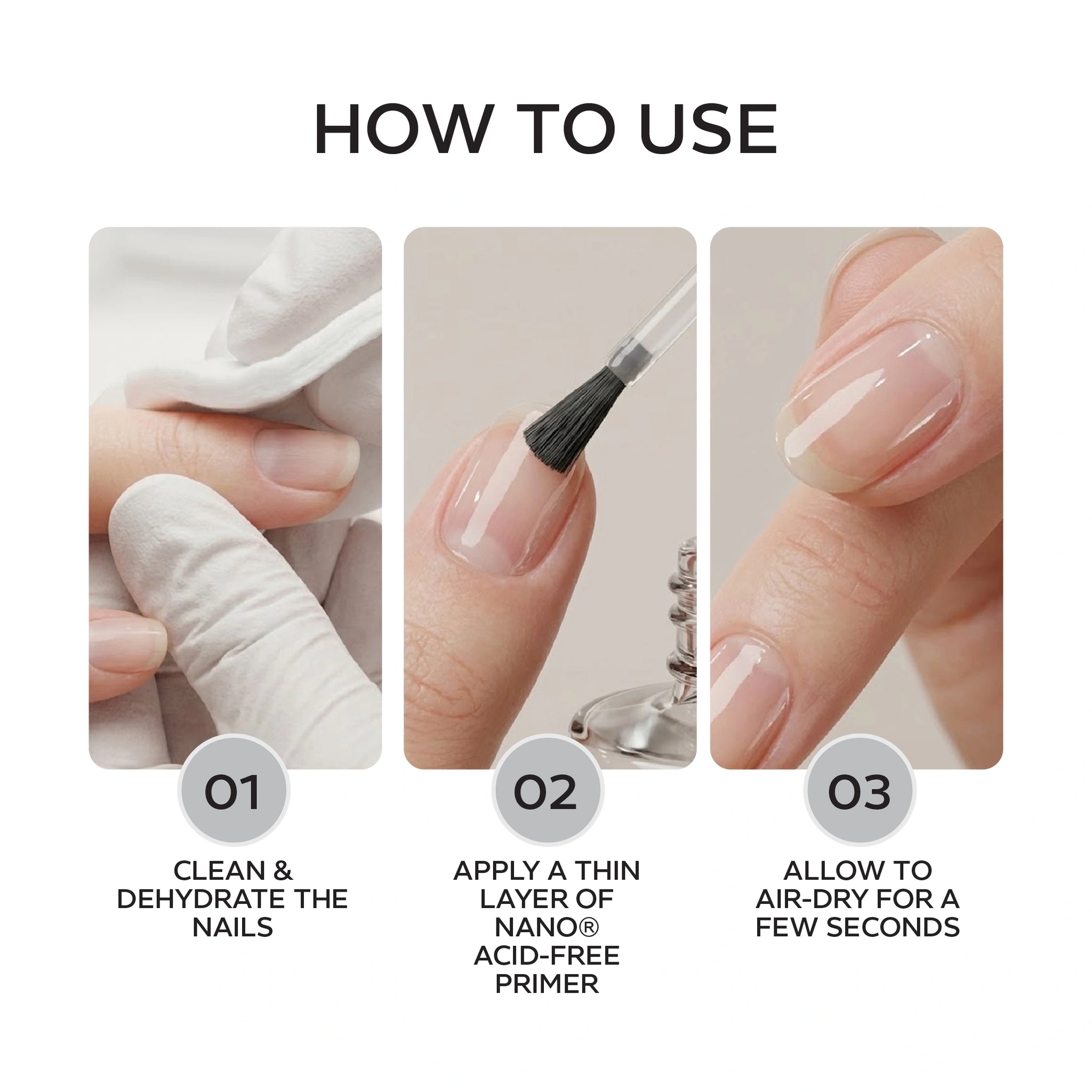 HOW TO USE

01

CLEAN & DEHYDRATE THE NAILS

02

APPLY A THIN LAYER OF NANO® ACID-FREE PRIMER

03

ALLOW TO AIR-DRY FOR A FEW SECONDS