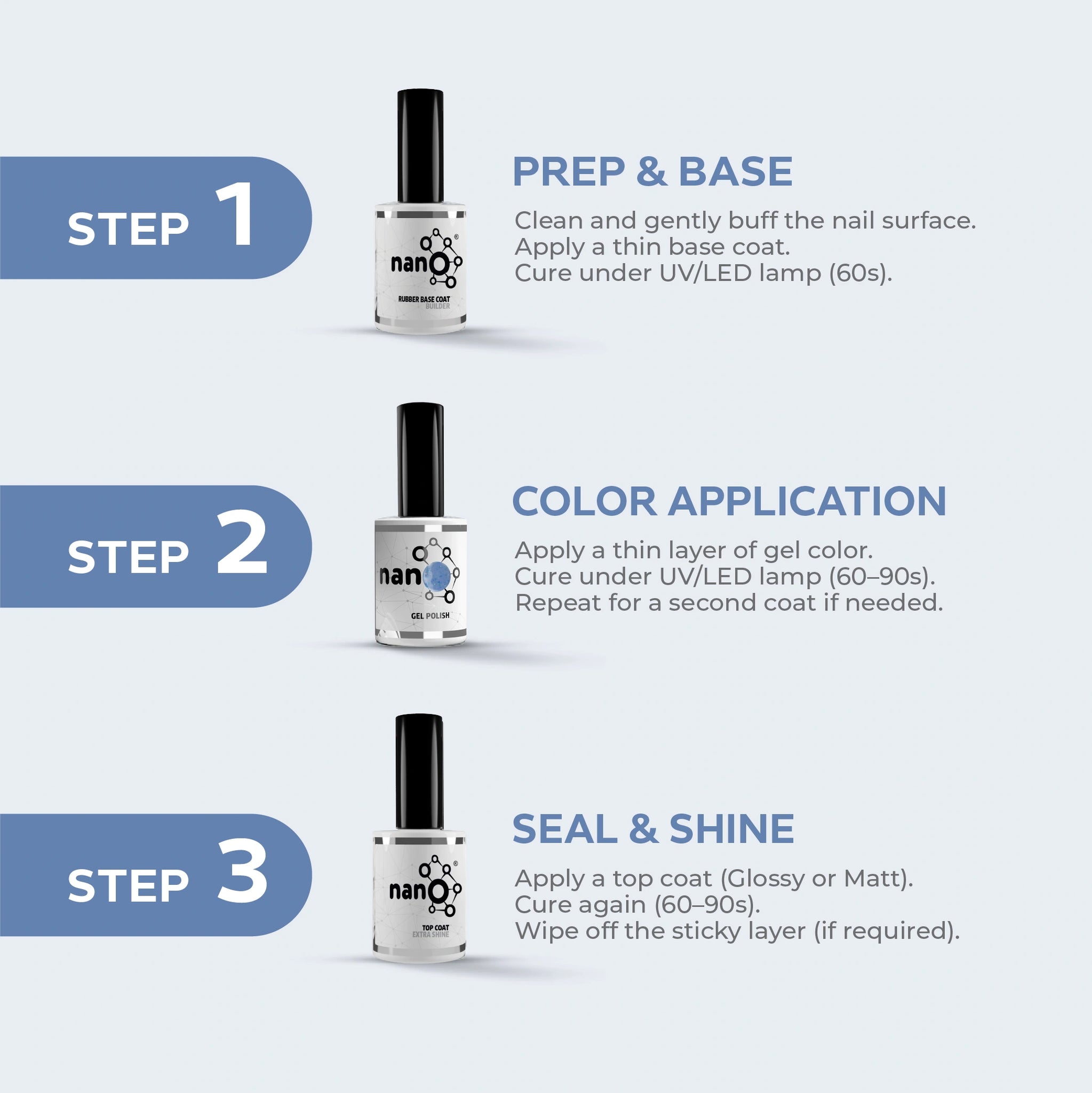 STEP 1

nano®

RUBBER BASE COAT
BUILDER

PREP & BASE

Clean and gently buff the nail surface.
Apply a thin base coat.
Cure under UV/LED lamp (60s).

STEP 2

nano

GEL POLISH

COLOR APPLICATION

Apply a thin layer of gel color.
Cure under UV/LED lamp (60–90s).
Repeat for a second coat if needed.

STEP 3

nano®

TOP COAT
EXTRA SHINE

SEAL & SHINE

Apply a top coat (Glossy or Matt).
Cure again (60–90s).
Wipe off the sticky layer (if required).