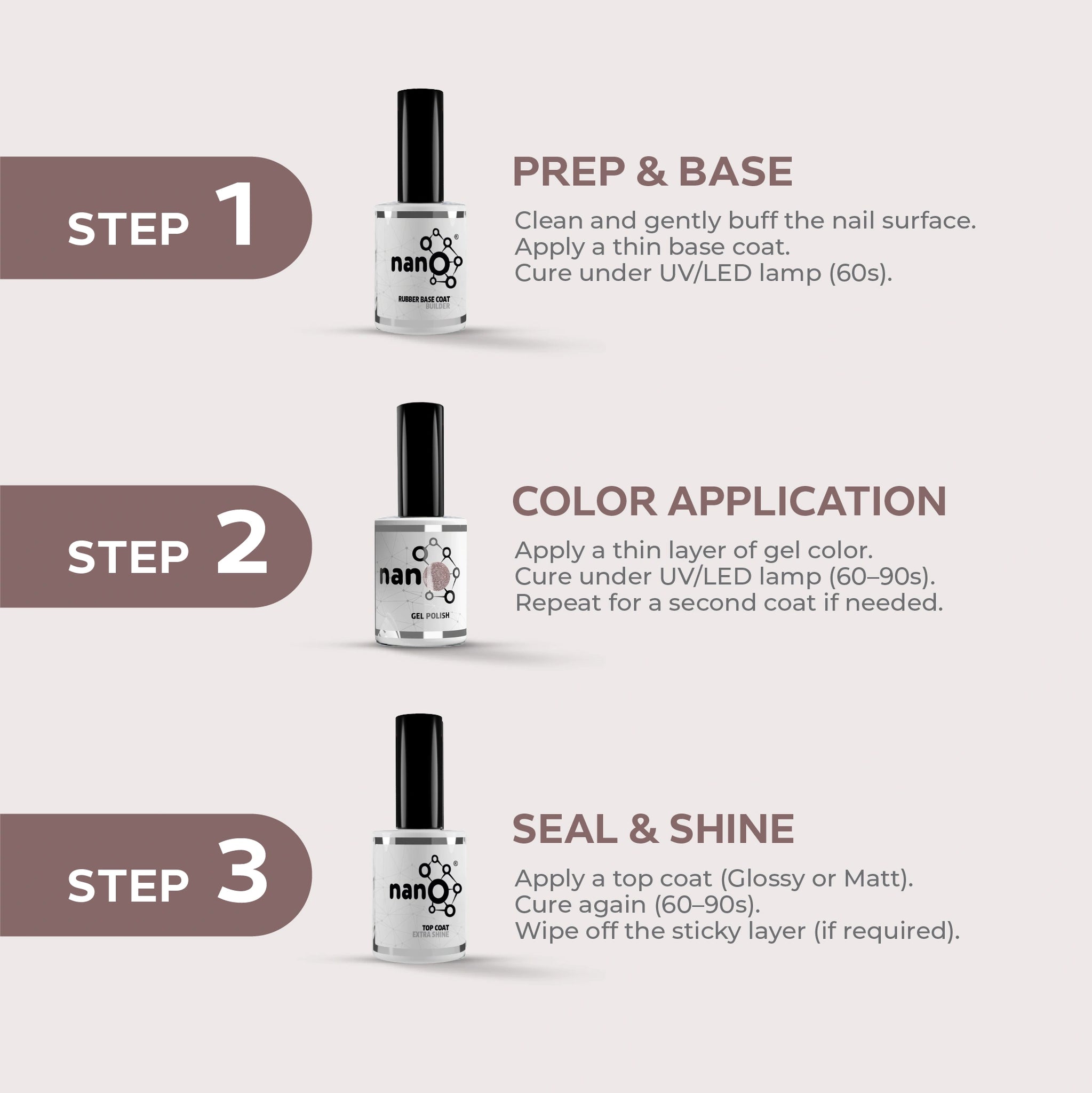 STEP 1

nano®

RUBBER BASE COAT
BUILDER

PREP & BASE

Clean and gently buff the nail surface.
Apply a thin base coat.
Cure under UV/LED lamp (60s).

STEP 2

nano

GEL POLISH

COLOR APPLICATION

Apply a thin layer of gel color.
Cure under UV/LED lamp (60–90s).
Repeat for a second coat if needed.

STEP 3

nano®

TOP COAT
EXTRA SHINE

SEAL & SHINE

Apply a top coat (Glossy or Matt).
Cure again (60–90s).
Wipe off the sticky layer (if required).